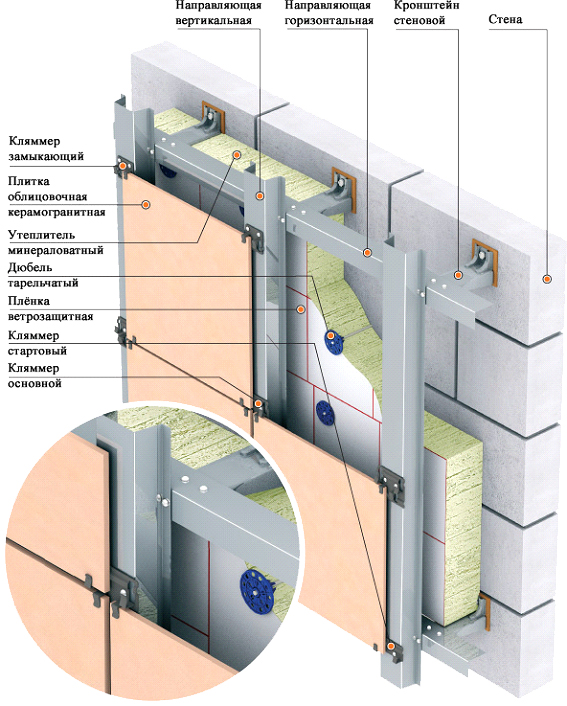 Направляющая вертикальная

Направляющая горизонтальная

Кронштейн стеновой

Стена

Кляммер замыкающий

Плитка облицовочная керамогранитная

Утеплитель минераловатный

Дюбель тарельчатый

Плёнка ветрозащитная

Кляммер стартовый

Кляммер основной